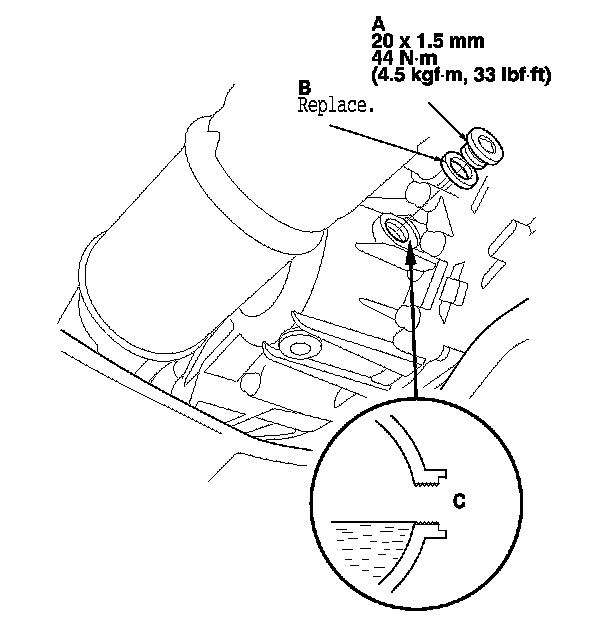 A
20 x 1.5 mm
44 N·m
(4.5 kgf·m, 33 lbf·ft)

B
Replace.

C