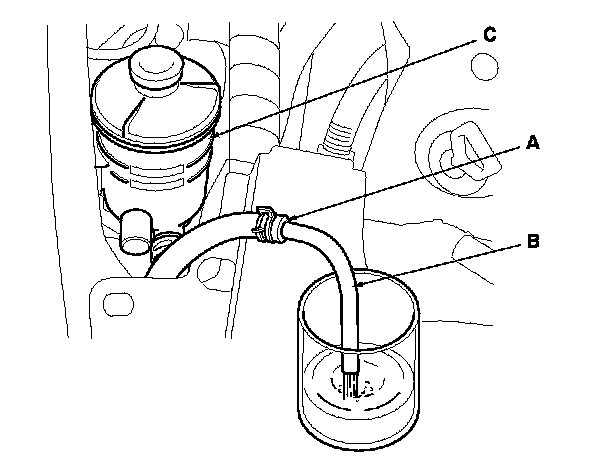 C
A
B