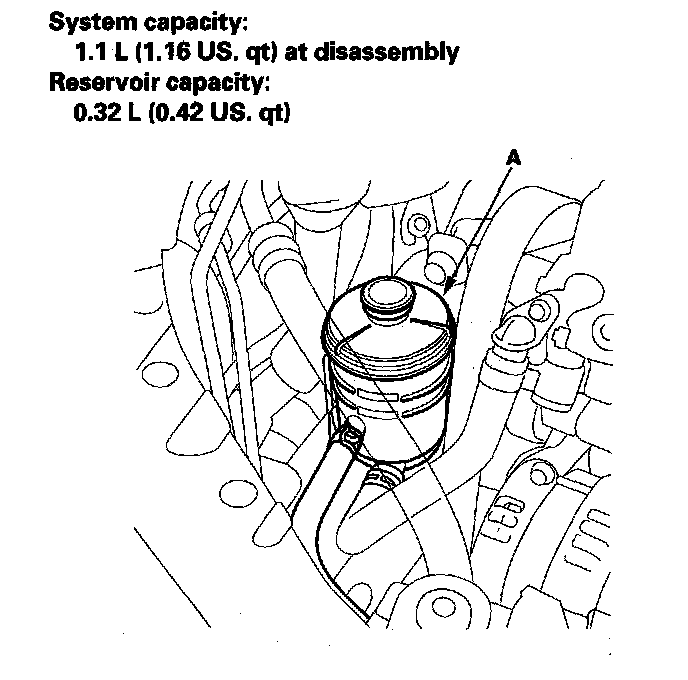 System capacity:
1.1 L (1.16 US. qt) at disassembly
Reservoir capacity:
0.32 L (0.42 US. qt)

A