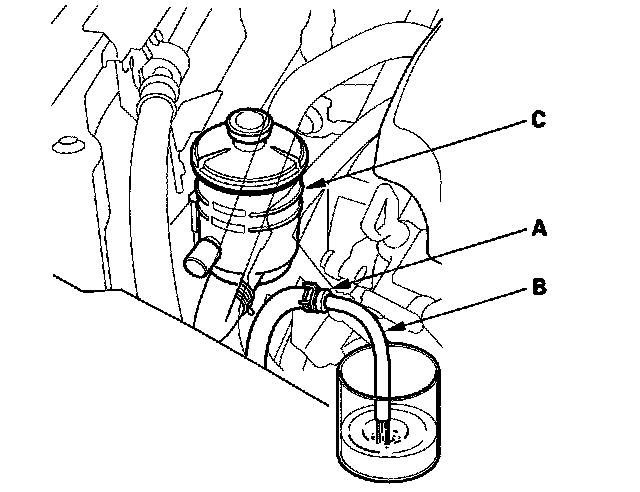 C

A

B