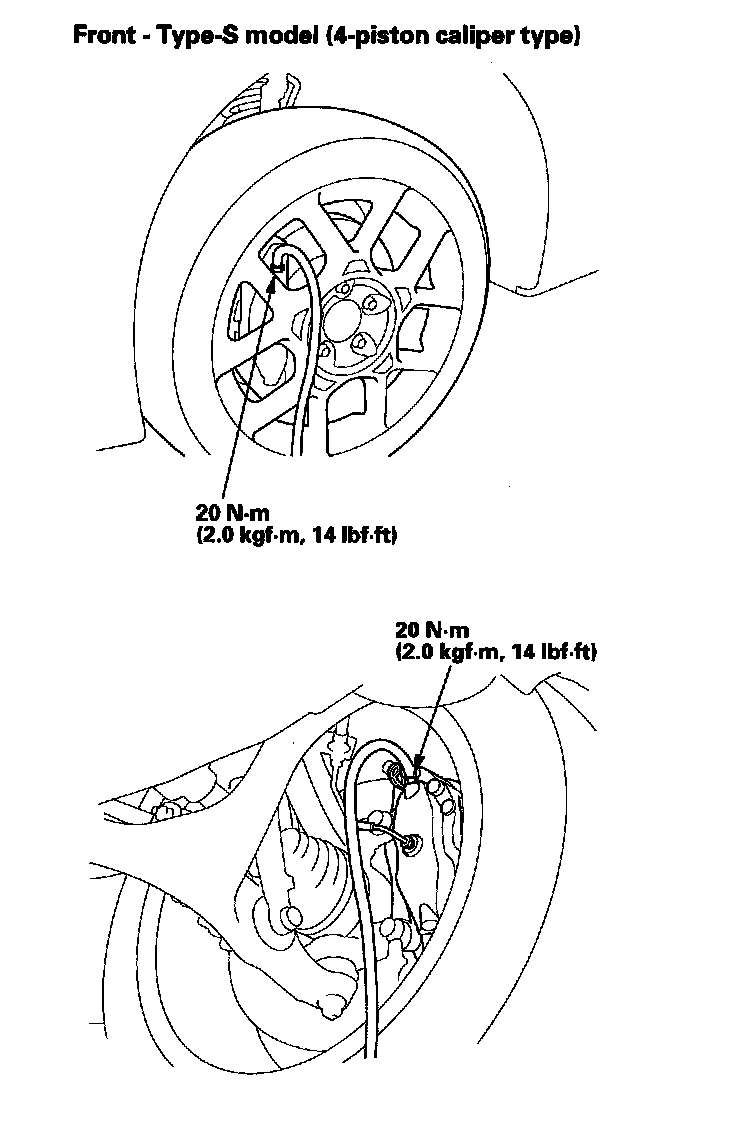 Front - Type-S model (4-piston caliper type)

20 N·m
(2.0 kgf·m, 14 lbf·ft)

20 N·m
(2.0 kgf·m, 14 lbf·ft)