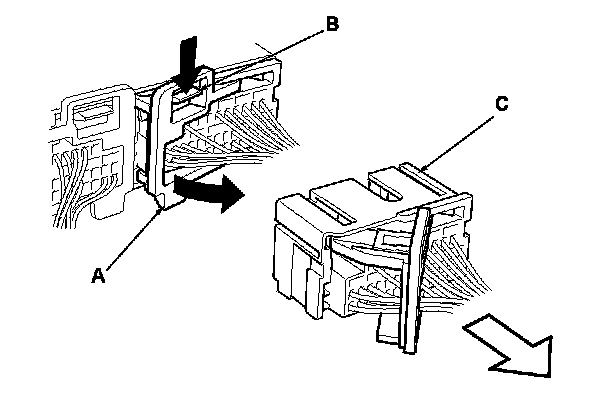 B

C

A