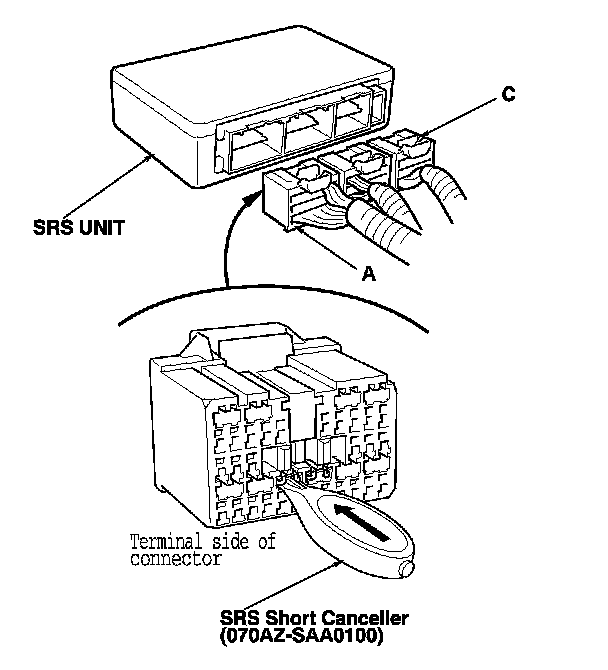 C

SRS UNIT

A

Terminal side of connector

SRS Short Canceller (070AZ-SAA0100)