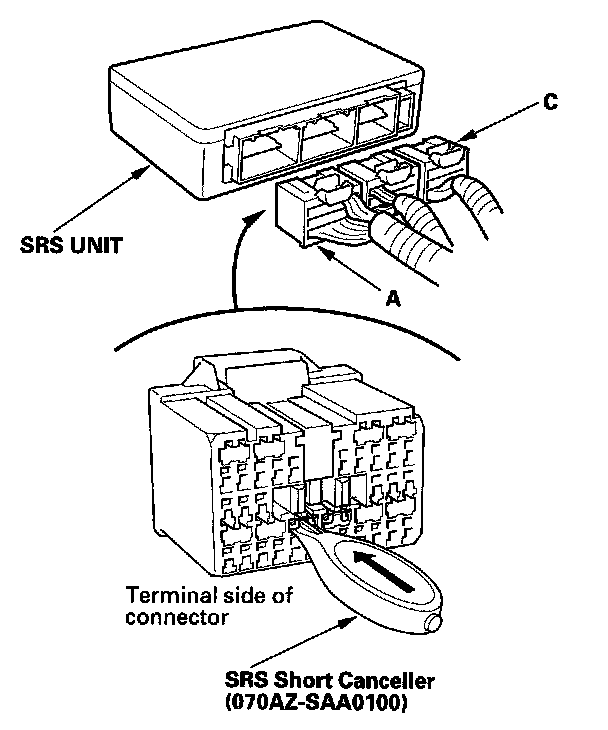 C

SRS UNIT

A

Terminal side of connector

SRS Short Canceller
(070AZ-SAA0100)