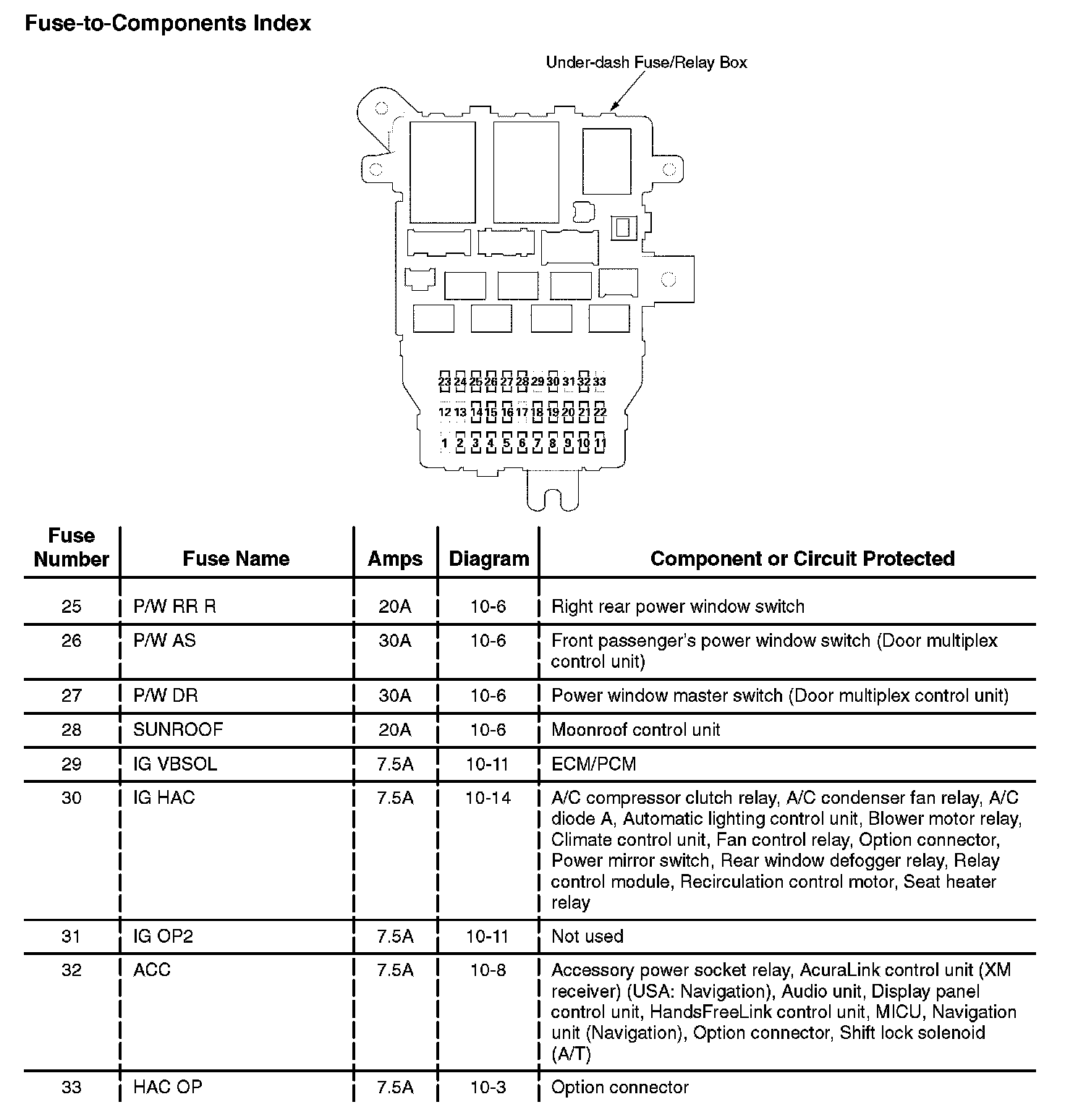 Fuse-to-Components Index

Under-dash Fuse/Relay Box

23 24 25 26 27 28 29 30 31 32 33
12 13 14 15 16 17 18 19 20 21 22
1 2 3 4 5 6 7 8 9 10 11

| Fuse Number | Fuse Name | Amps | Diagram | Component or Circuit Protected |
|---|---|---|---|---|
| 25 | P/W RR R | 20A | 10-6 | Right rear power window switch |
| 26 | P/W AS | 30A | 10-6 | Front passenger's power window switch (Door multiplex control unit) |
| 27 | P/W DR | 30A | 10-6 | Power window master switch (Door multiplex control unit) |
| 28 | SUNROOF | 20A | 10-6 | Moonroof control unit |
| 29 | IG VBSOL | 7.5A | 10-11 | ECM/PCM |
| 30 | IG HAC | 7.5A | 10-14 | A/C compressor clutch relay, A/C condenser fan relay, A/C diode A, Automatic lighting control unit, Blower motor relay, Climate control unit, Fan control relay, Option connector, Power mirror switch, Rear window defogger relay, Relay control module, Recirculation control motor, Seat heater relay |
| 31 | IG OP2 | 7.5A | 10-11 | Not used |
| 32 | ACC | 7.5A | 10-8 | Accessory power socket relay, AcuraLink control unit (XM receiver) (USA: Navigation), Audio unit, Display panel control unit, HandsFreeLink control unit, MICU, Navigation unit (Navigation), Option connector, Shift lock solenoid (A/T) |
| 33 | HAC OP | 7.5A | 10-3 | Option connector |