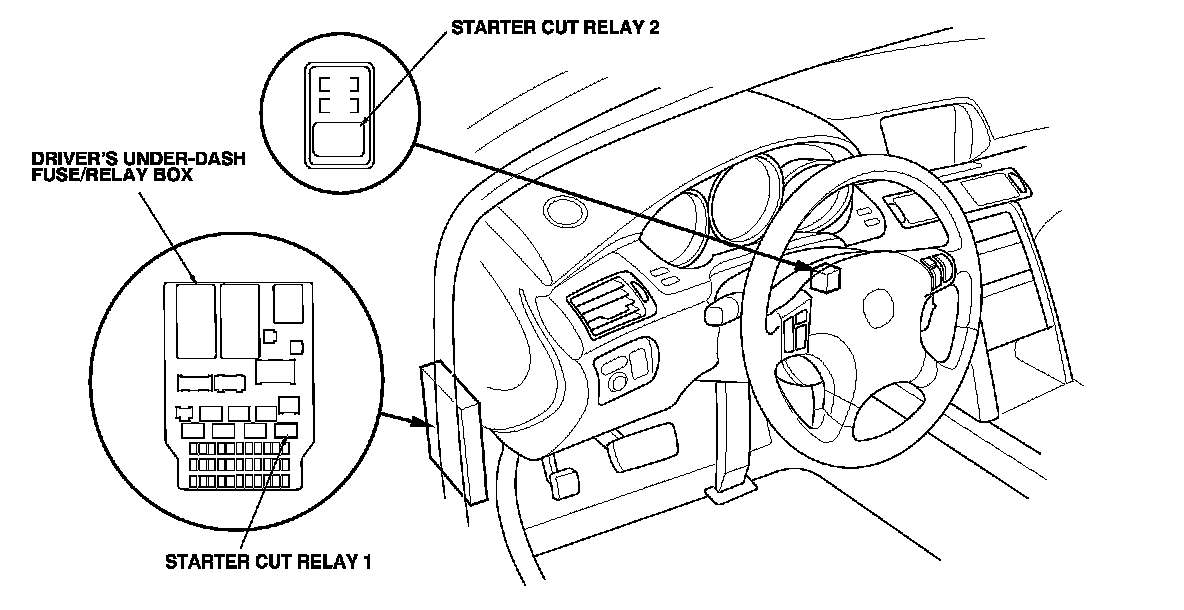 STARTER CUT RELAY 2

DRIVER'S UNDER-DASH FUSE/RELAY BOX

STARTER CUT RELAY 1