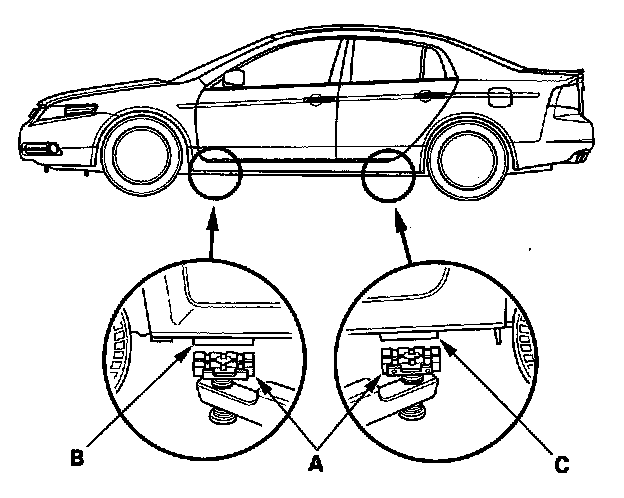 B

A

C