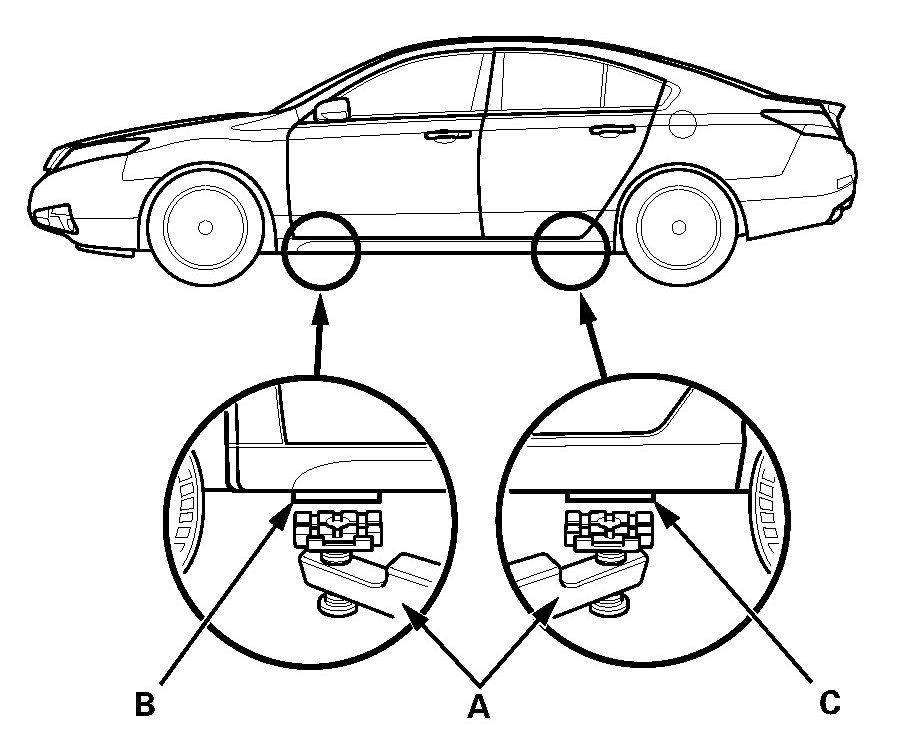 B
A
C