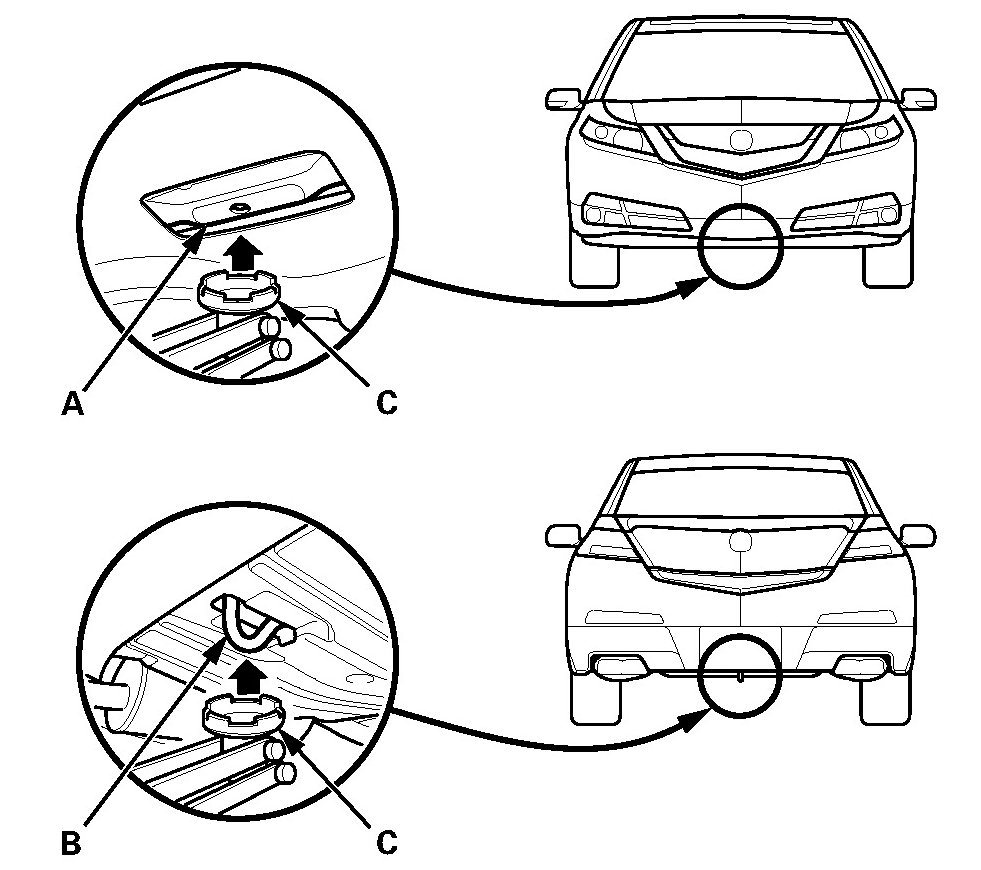 A
C
B
C