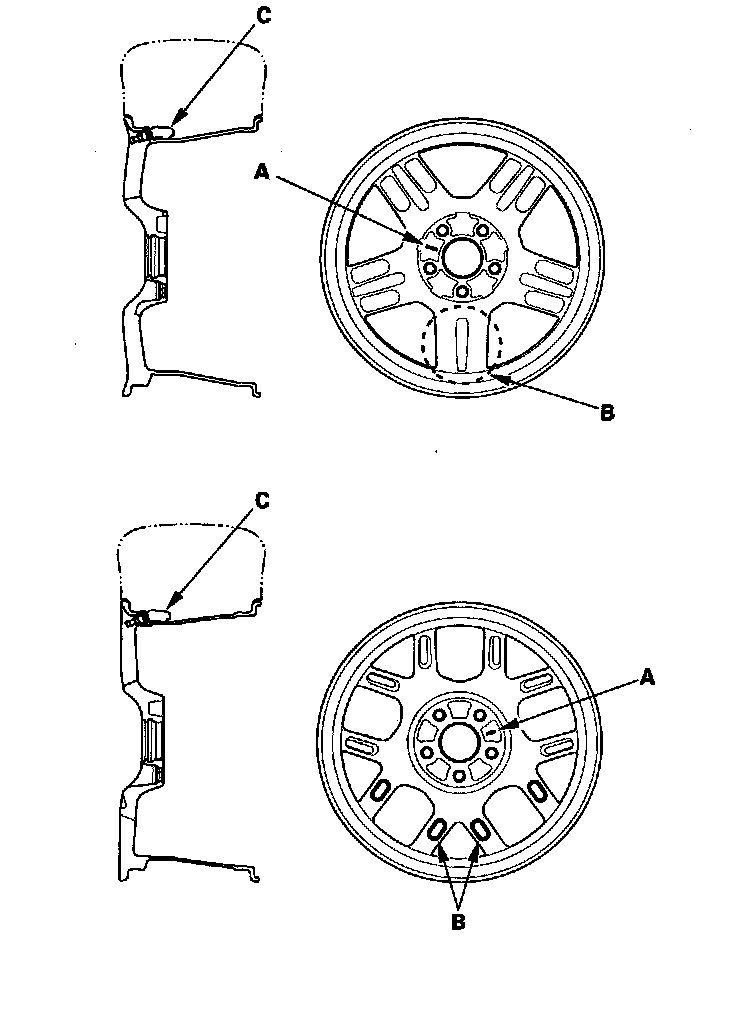 C

A

B

C

A

B