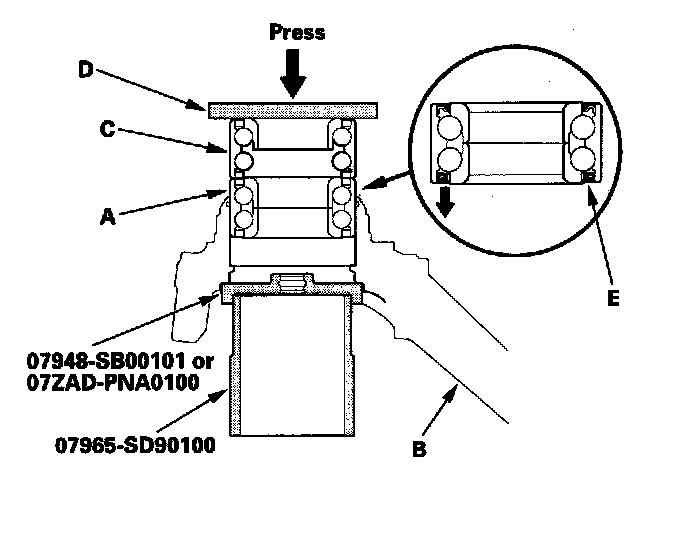 Press

D

C

A

E

07948-SB00101 or
07ZAD-PNA0100

07965-SD90100

B