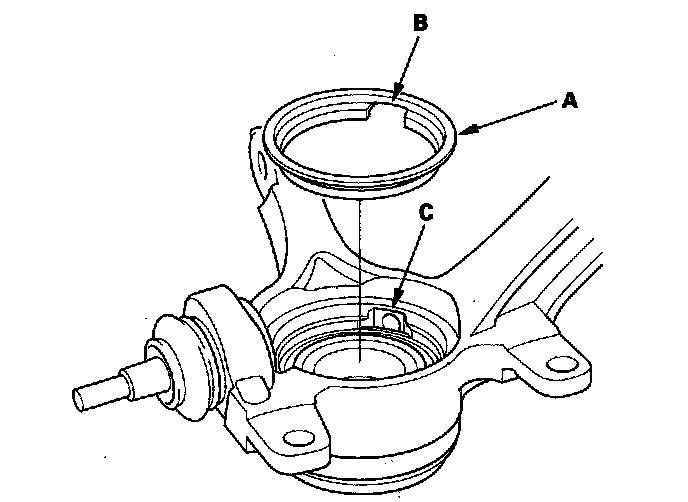 B
A
C