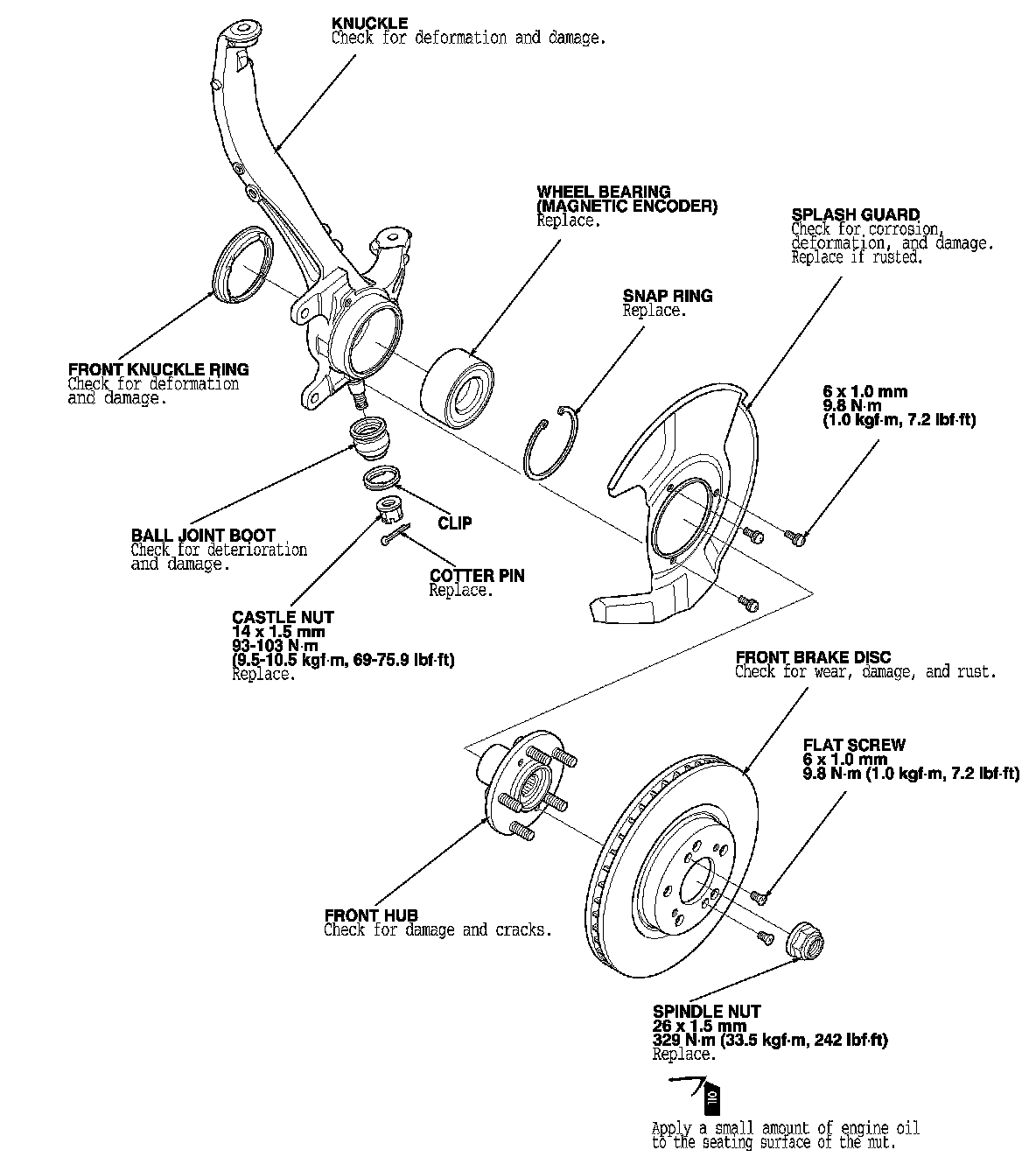 KNUCKLE
Check for deformation and damage.

WHEEL BEARING
(MAGNETIC ENCODER)
Replace.

SPLASH GUARD
Check for corrosion, deformation, and damage.
Replace if rusted.

SNAP RING
Replace.

FRONT KNUCKLE RING
Check for deformation and damage.

6 x 1.0 mm
9.8 N·m
(1.0 kgf·m, 7.2 lbf·ft)

BALL JOINT BOOT
Check for deterioration and damage.

CLIP

COTTER PIN
Replace.

CASTLE NUT
14 x 1.5 mm
93-103 N·m
(9.5-10.5 kgf·m, 69-75.9 lbf·ft)
Replace.

FRONT BRAKE DISC
Check for wear, damage, and rust.

FLAT SCREW
6 x 1.0 mm
9.8 N·m (1.0 kgf·m, 7.2 lbf·ft)

FRONT HUB
Check for damage and cracks.

SPINDLE NUT
26 x 1.5 mm
329 N·m (33.5 kgf·m, 242 lbf·ft)
Replace.

OIL

Apply a small amount of engine oil to the seating surface of the nut.