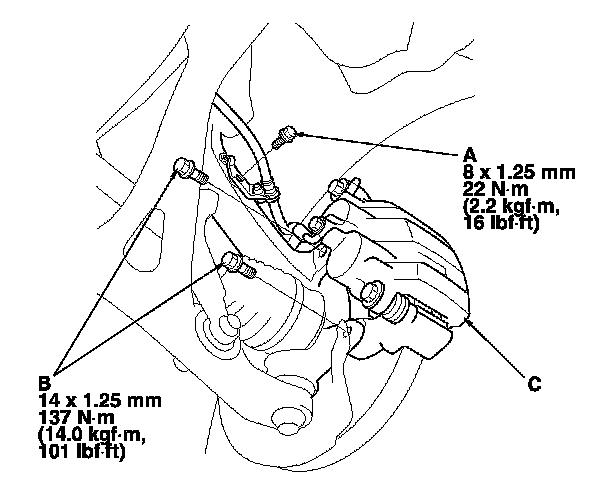 A
8 x 1.25 mm
22 N·m
(2.2 kgf·m,
16 lbf·ft)

B
14 x 1.25 mm
137 N·m
(14.0 kgf·m,
101 lbf·ft)

C