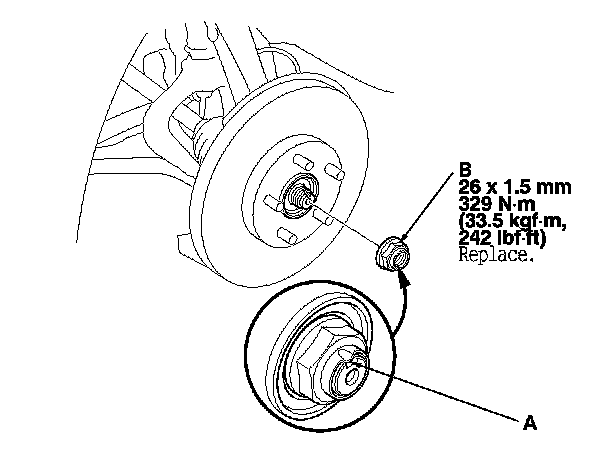 B
26 x 1.5 mm
329 N·m
(33.5 kgf·m,
242 lbf·ft)
Replace.

A