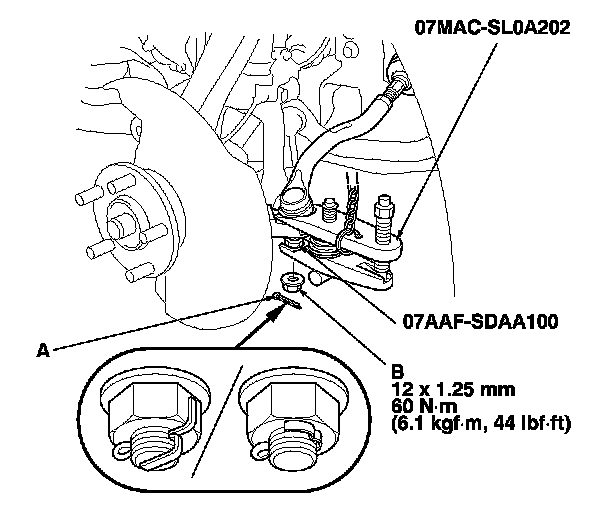 07MAC-SL0A202

07AAF-SDAA100

A

B
12 x 1.25 mm
60 N·m
(6.1 kgf·m, 44 lbf·ft)