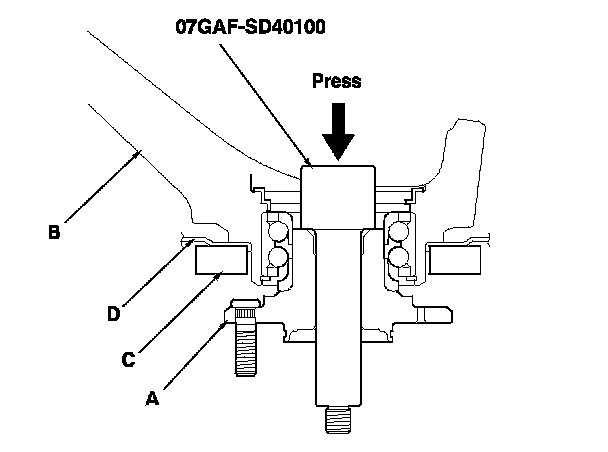 07GAF-SD40100

Press

B

D

C

A