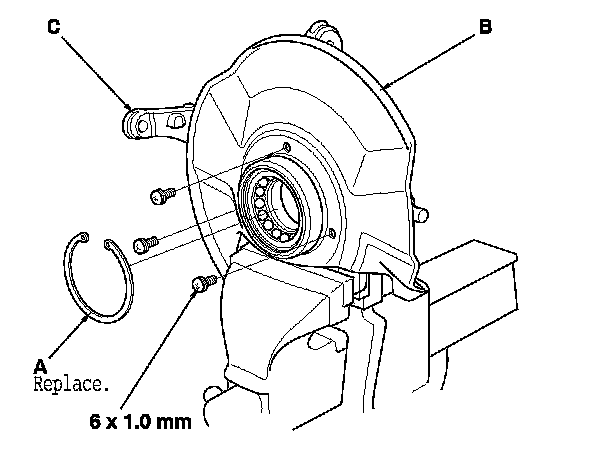 C

B

A
Replace.

6 x 1.0 mm