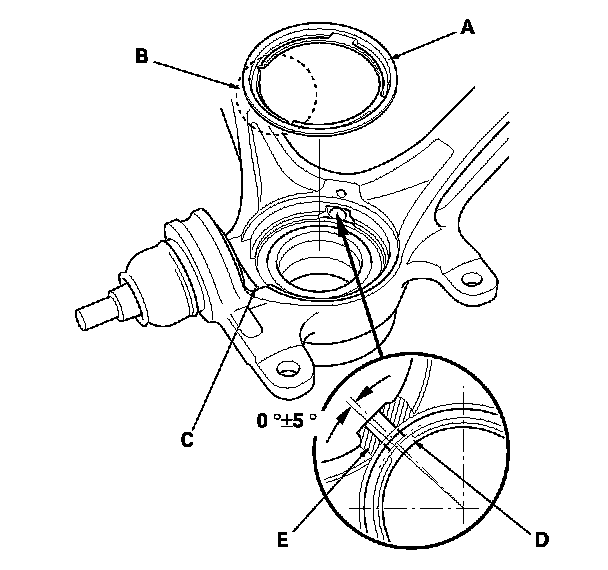 A
B
C
0 °±5 °
E
D