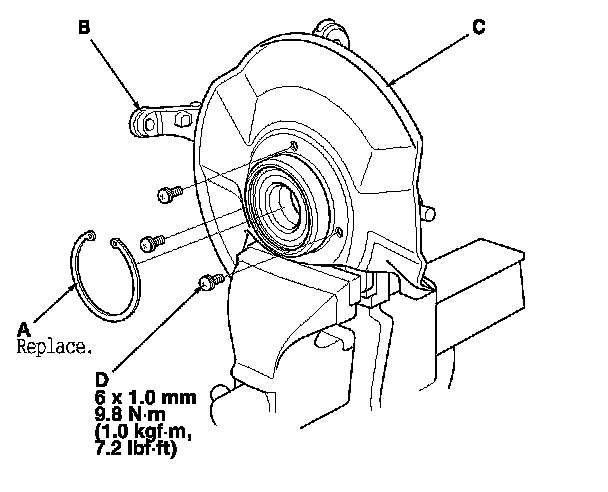 B

C

A
Replace.

D
6 x 1.0 mm
9.8 N·m
(1.0 kgf·m,
7.2 lbf·ft)