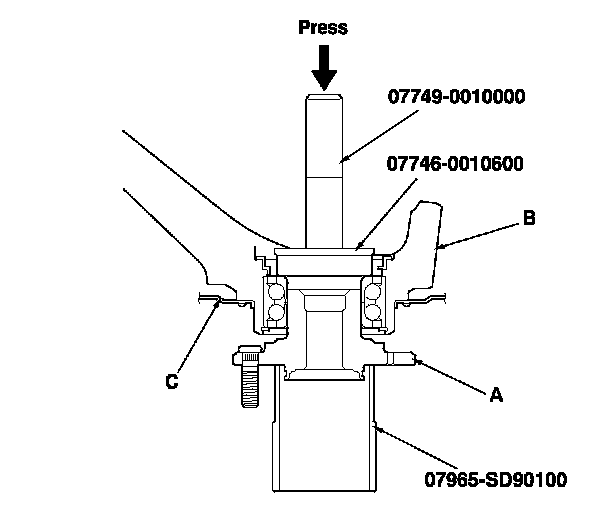 Press

07749-0010000

07746-0010600

B

C

A

07965-SD90100