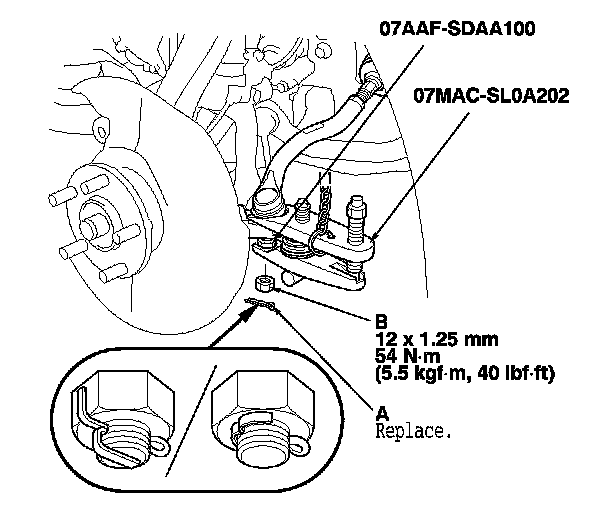 07AAF-SDAA100

07MAC-SL0A202

B
12 x 1.25 mm
54 N·m
(5.5 kgf·m, 40 lbf·ft)

A
Replace.