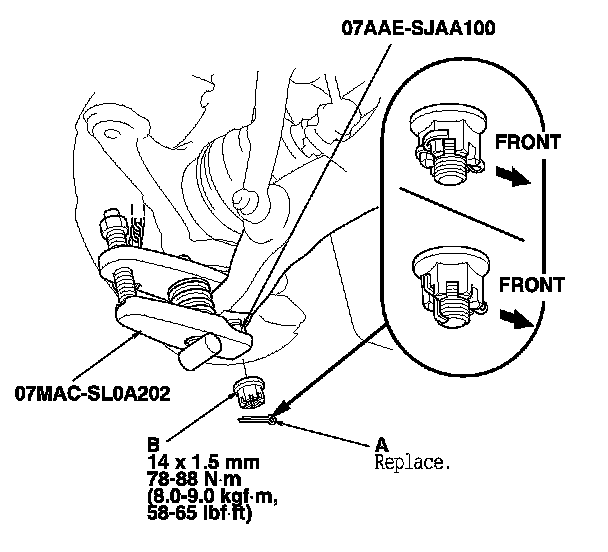 07AAE-SJAA100

FRONT

FRONT

07MAC-SL0A202

B
14 x 1.5 mm
78-88 N·m
(8.0-9.0 kgf·m,
58-65 lbf·ft)

A
Replace.