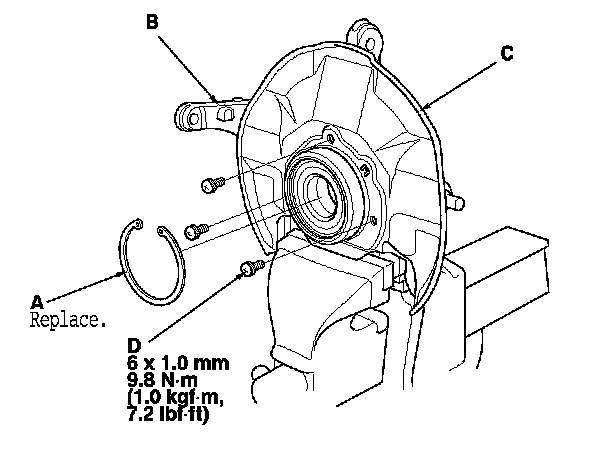 B

C

A
Replace.

D
6 x 1.0 mm
9.8 N·m
(1.0 kgf·m,
7.2 lbf·ft)