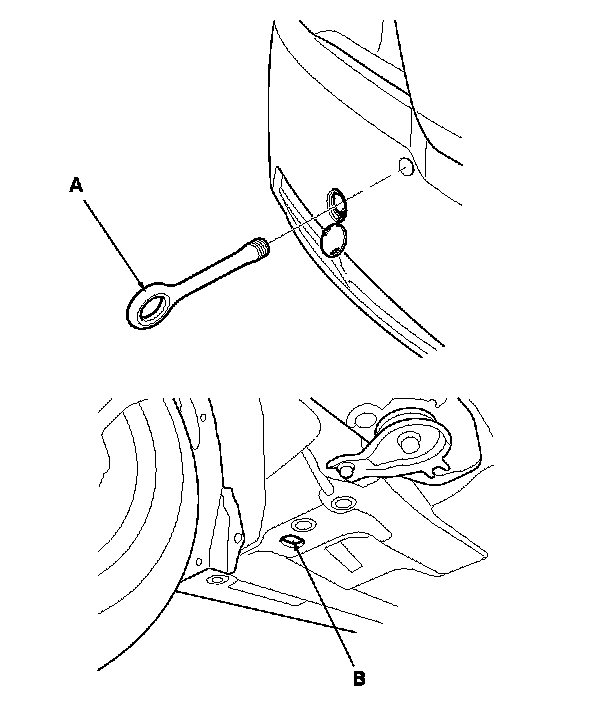 A

B