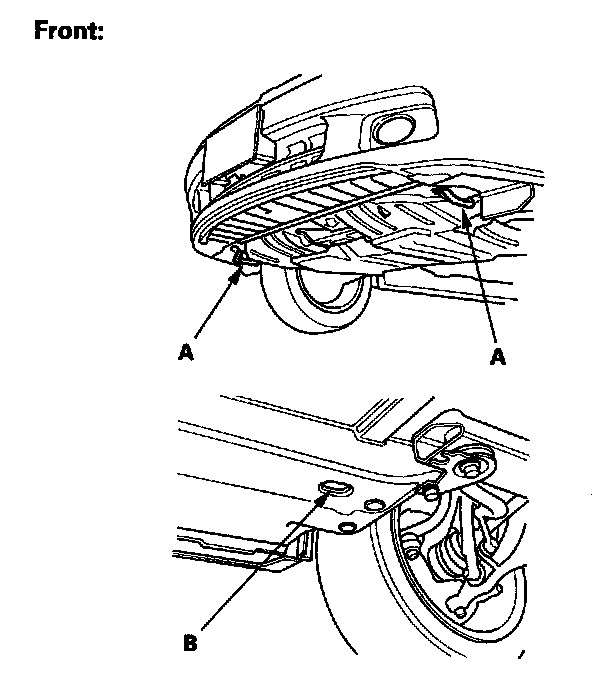 Front:

A

A

B