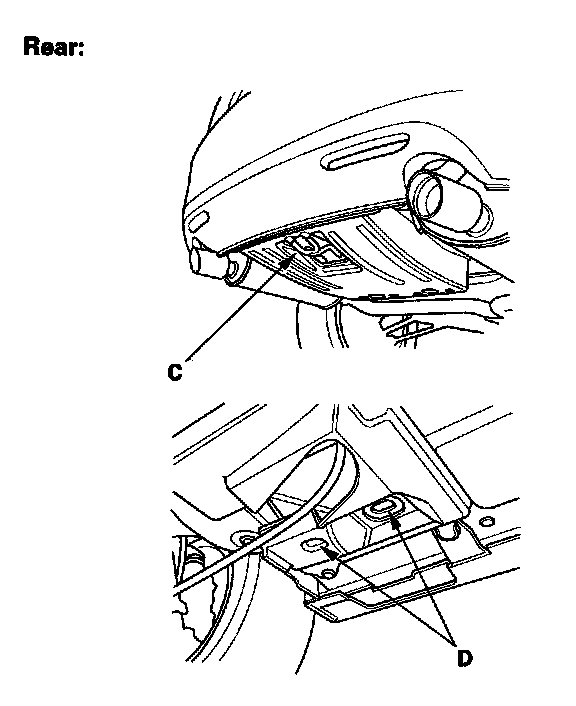 Rear:

C

D