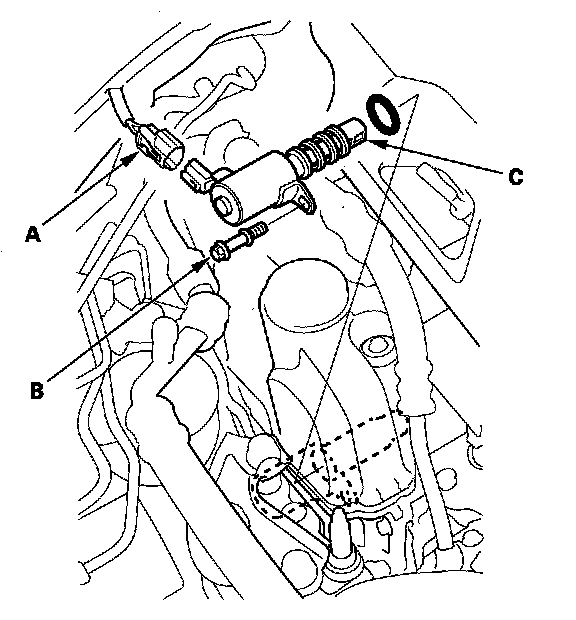 A

B

C