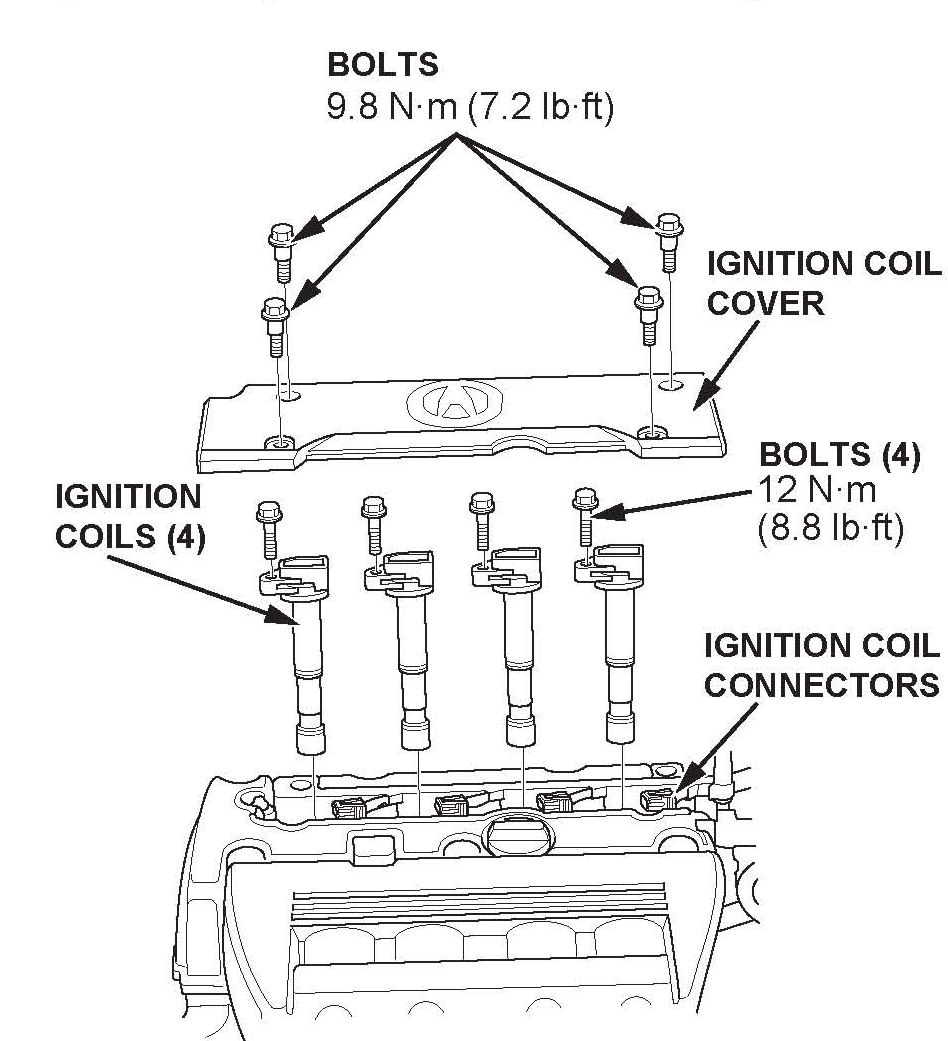 BOLTS
9.8 N·m (7.2 lb·ft)

IGNITION COIL COVER

BOLTS (4)
12 N·m
(8.8 lb·ft)

IGNITION COILS (4)

IGNITION COIL CONNECTORS