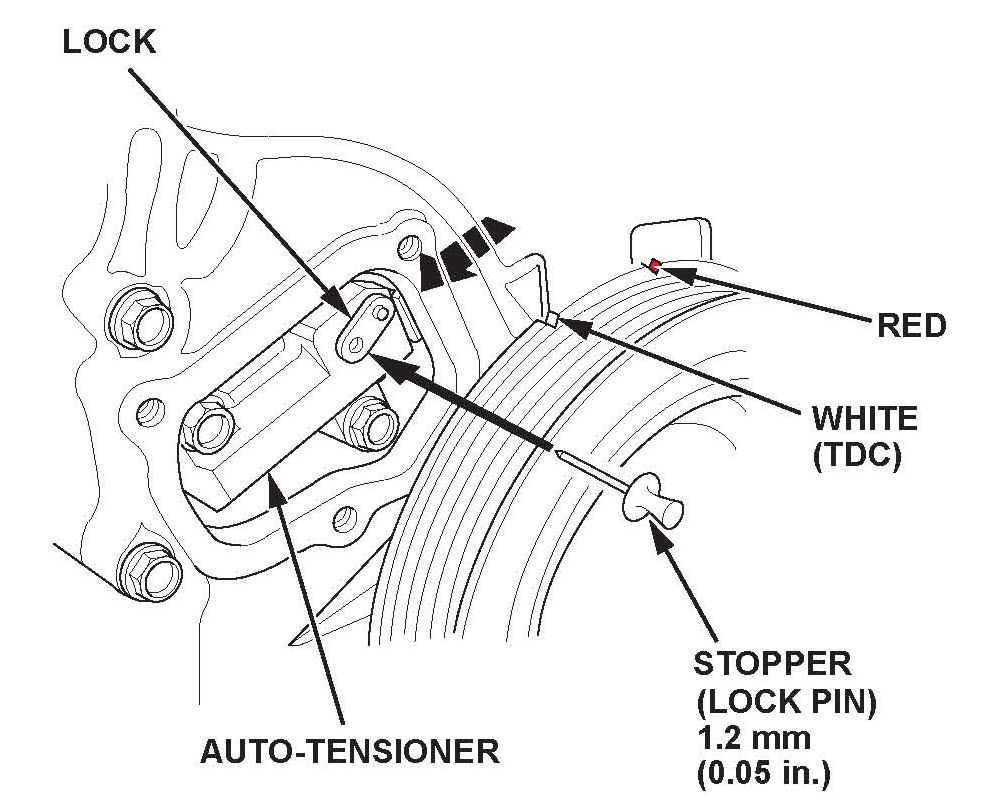 LOCK

RED

WHITE
(TDC)

STOPPER
(LOCK PIN)
1.2 mm
(0.05 in.)

AUTO-TENSIONER