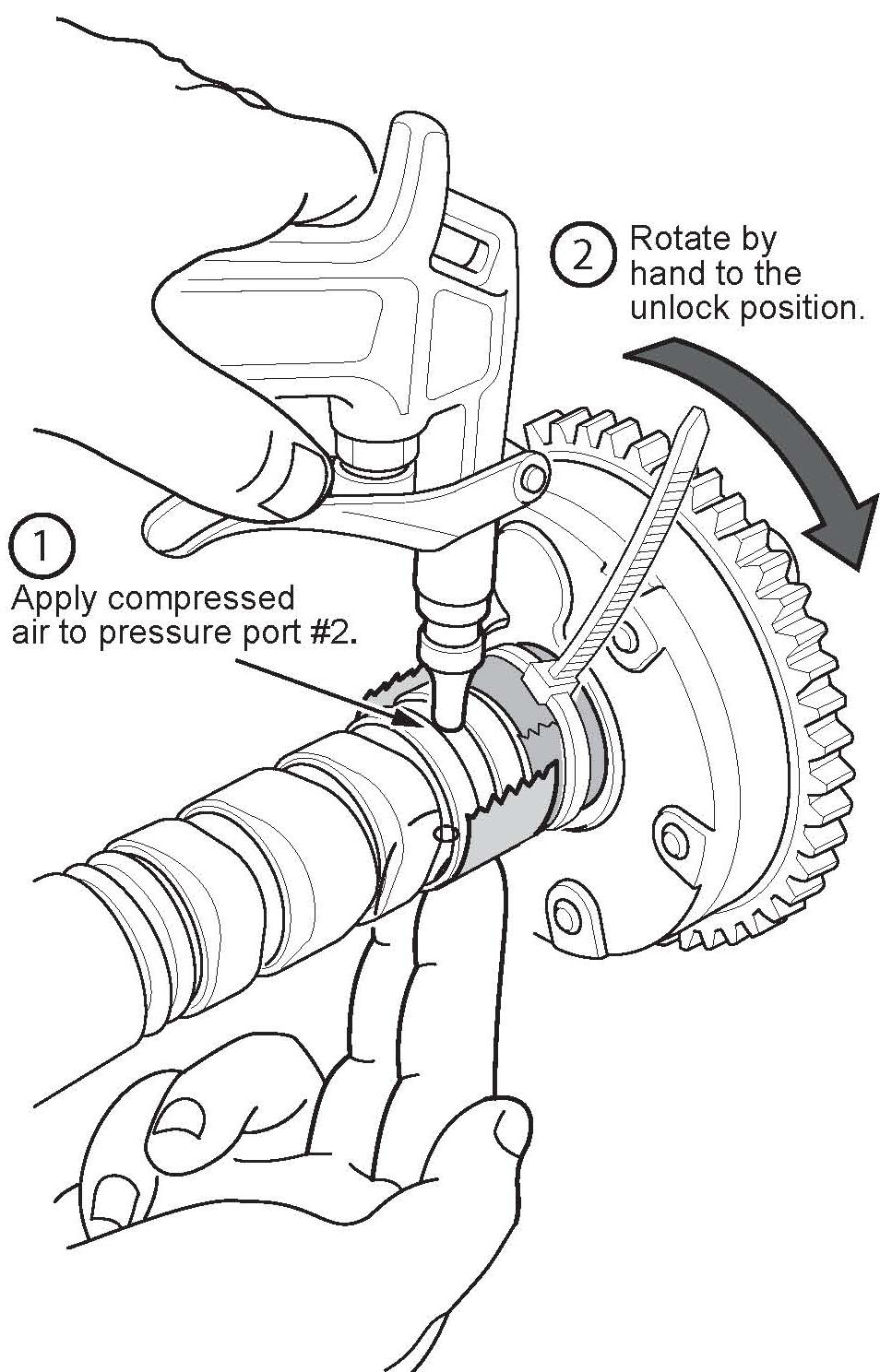 2 Rotate by hand to the unlock position.

1 Apply compressed air to pressure port #2.