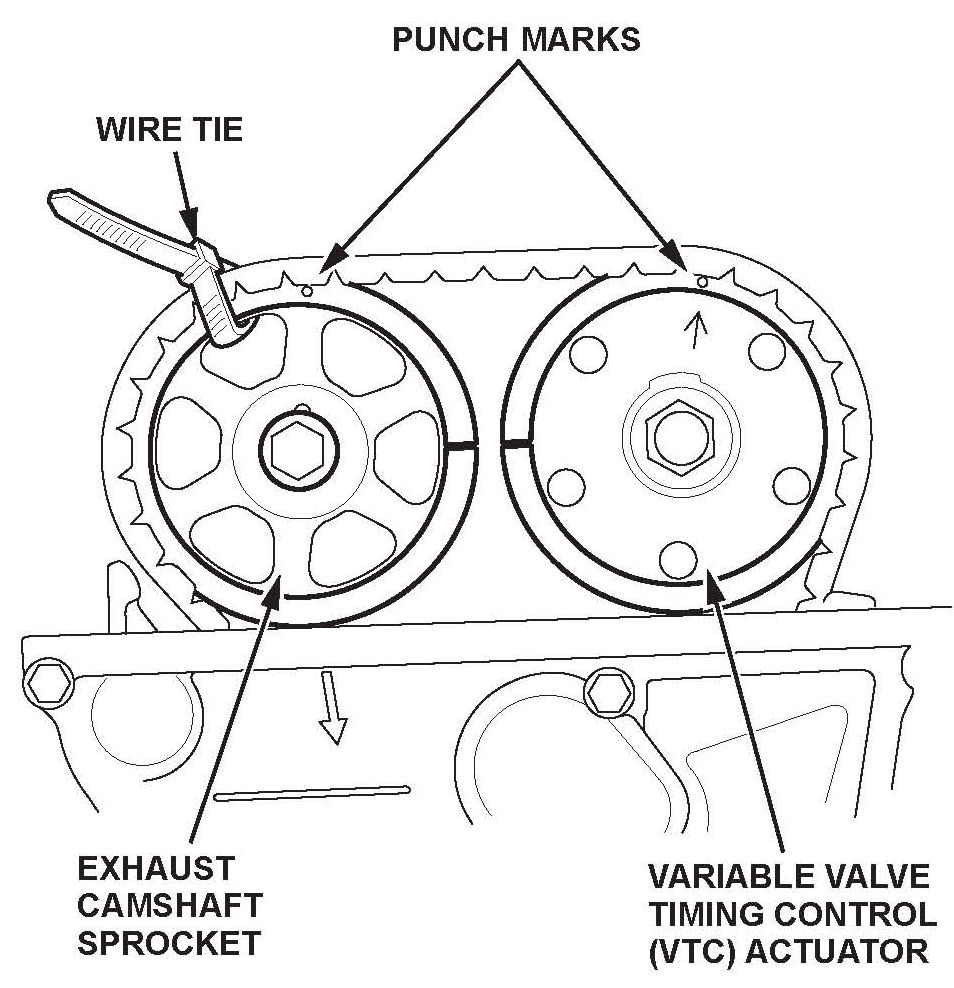 PUNCH MARKS

WIRE TIE

EXHAUST CAMSHAFT SPROCKET

VARIABLE VALVE TIMING CONTROL (VTC) ACTUATOR