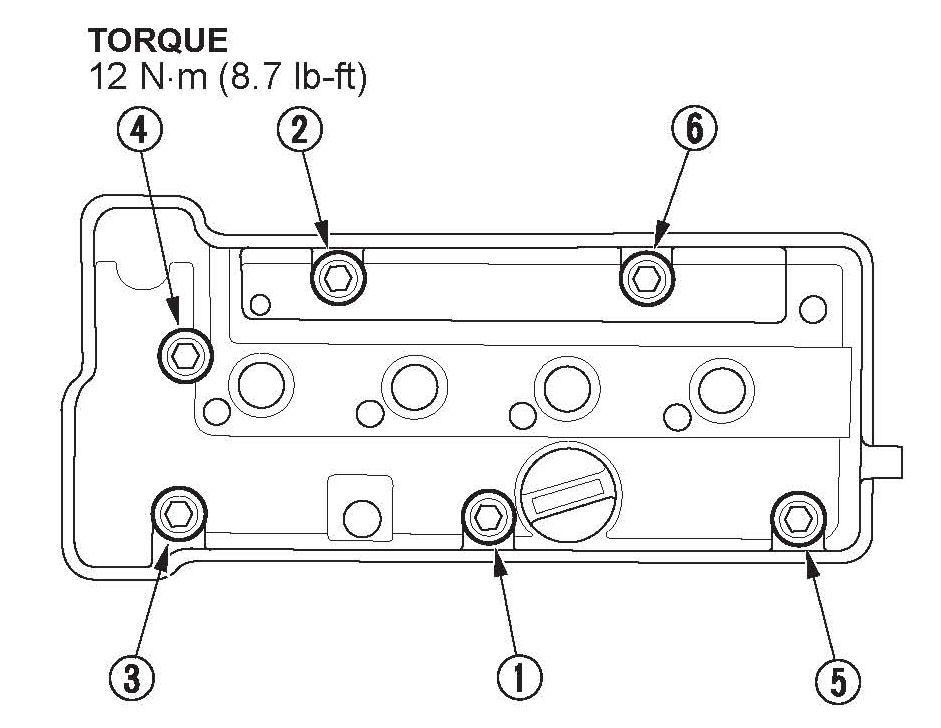 TORQUE
12 N·m (8.7 lb-ft)

4
2
6
3
1
5