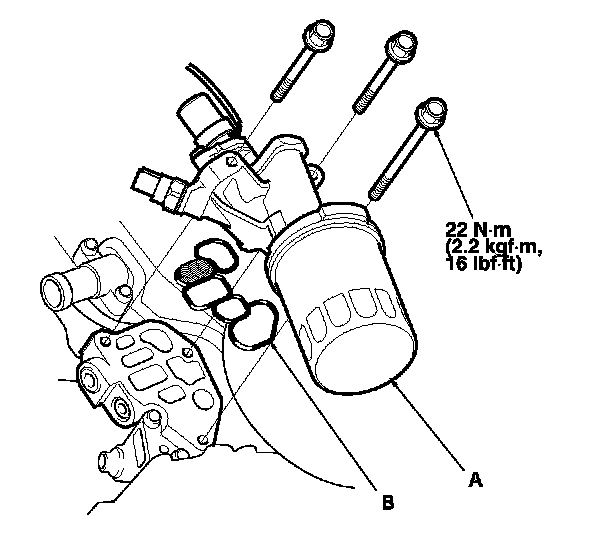 22 N·m
(2.2 kgf·m,
16 lbf·ft)

A

B