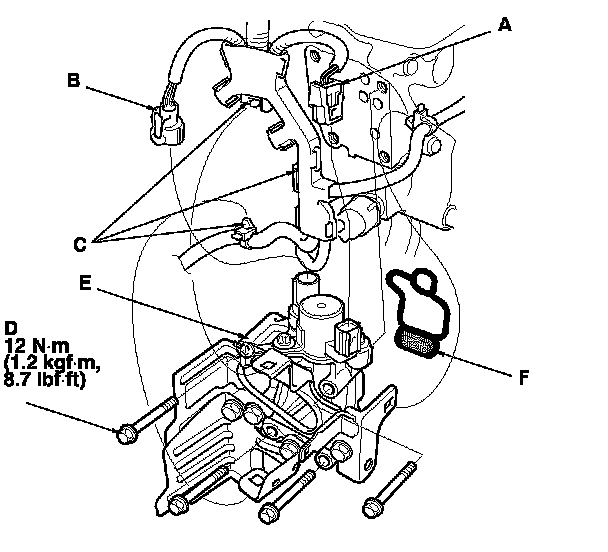 A

B

C

E

D
12 N·m
(1.2 kgf·m,
8.7 lbf·ft)

F