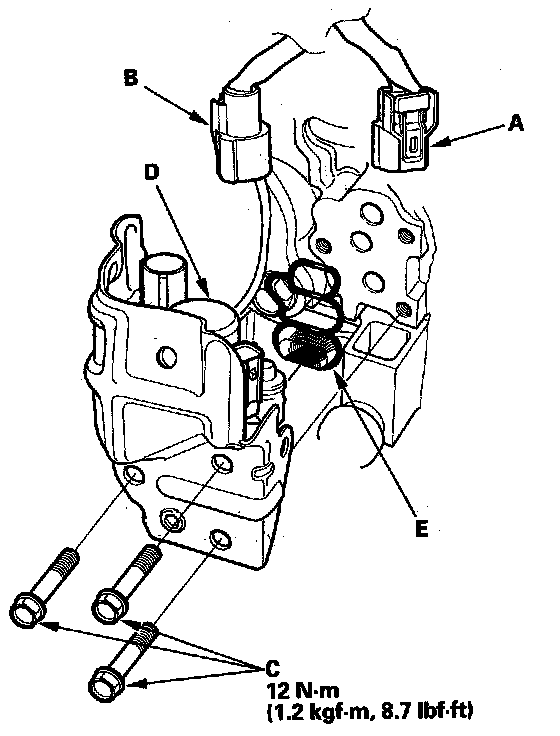 B

A

D

E

C
12 N·m
(1.2 kgf·m, 8.7 lbf·ft)