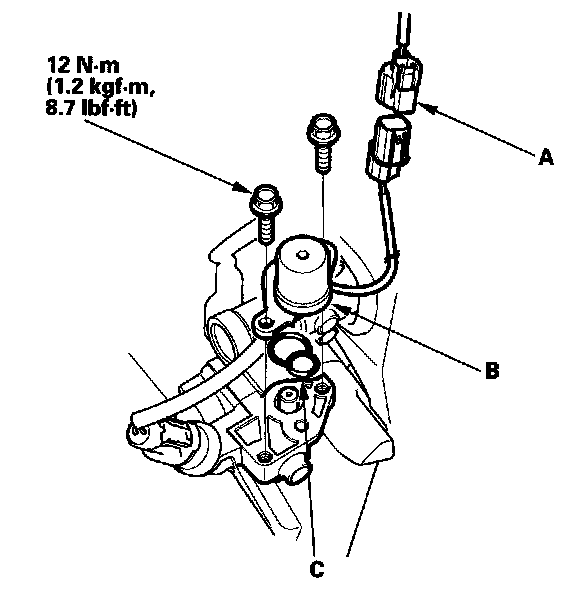 12 N·m
(1.2 kgf·m,
8.7 lbf·ft)

A

B

C