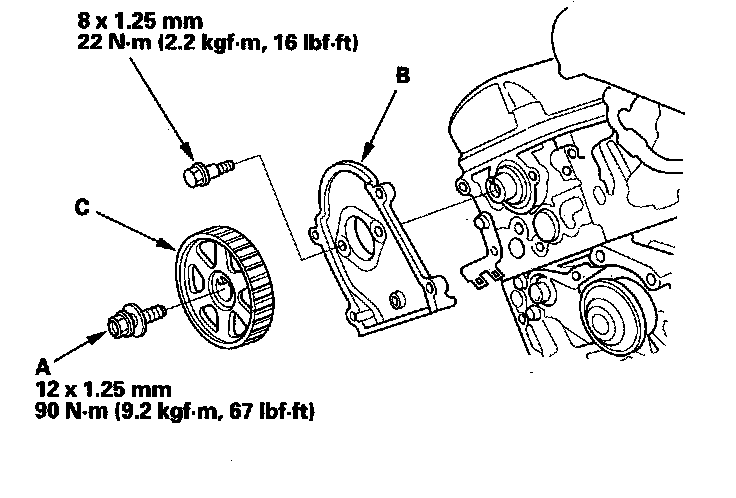 8 x 1.25 mm
22 N·m (2.2 kgf·m, 16 lbf·ft)

B

C

A
12 x 1.25 mm
90 N·m (9.2 kgf·m, 67 lbf·ft)