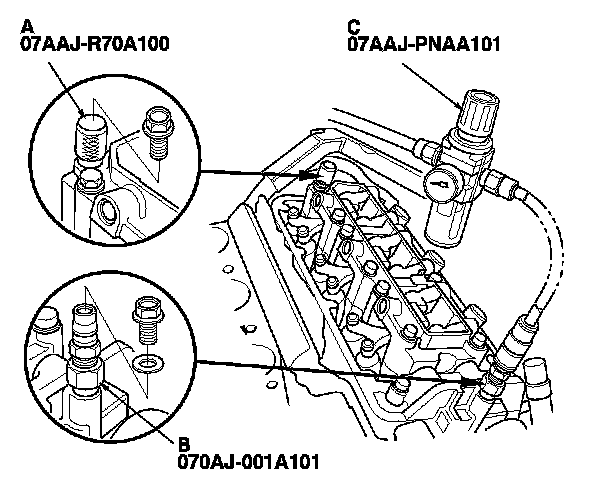 A
07AAJ-R70A100

C
07AAJ-PNAA101

B
070AJ-001A101