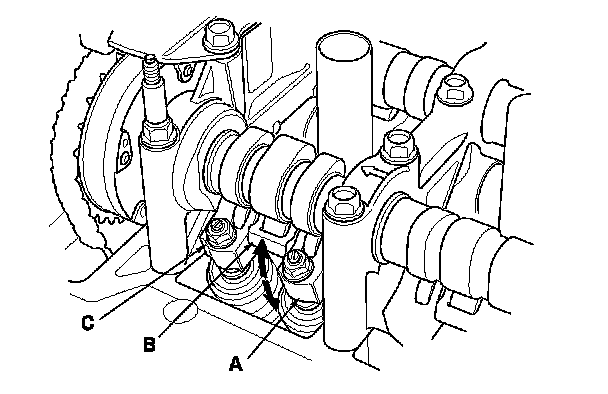 C
B
A