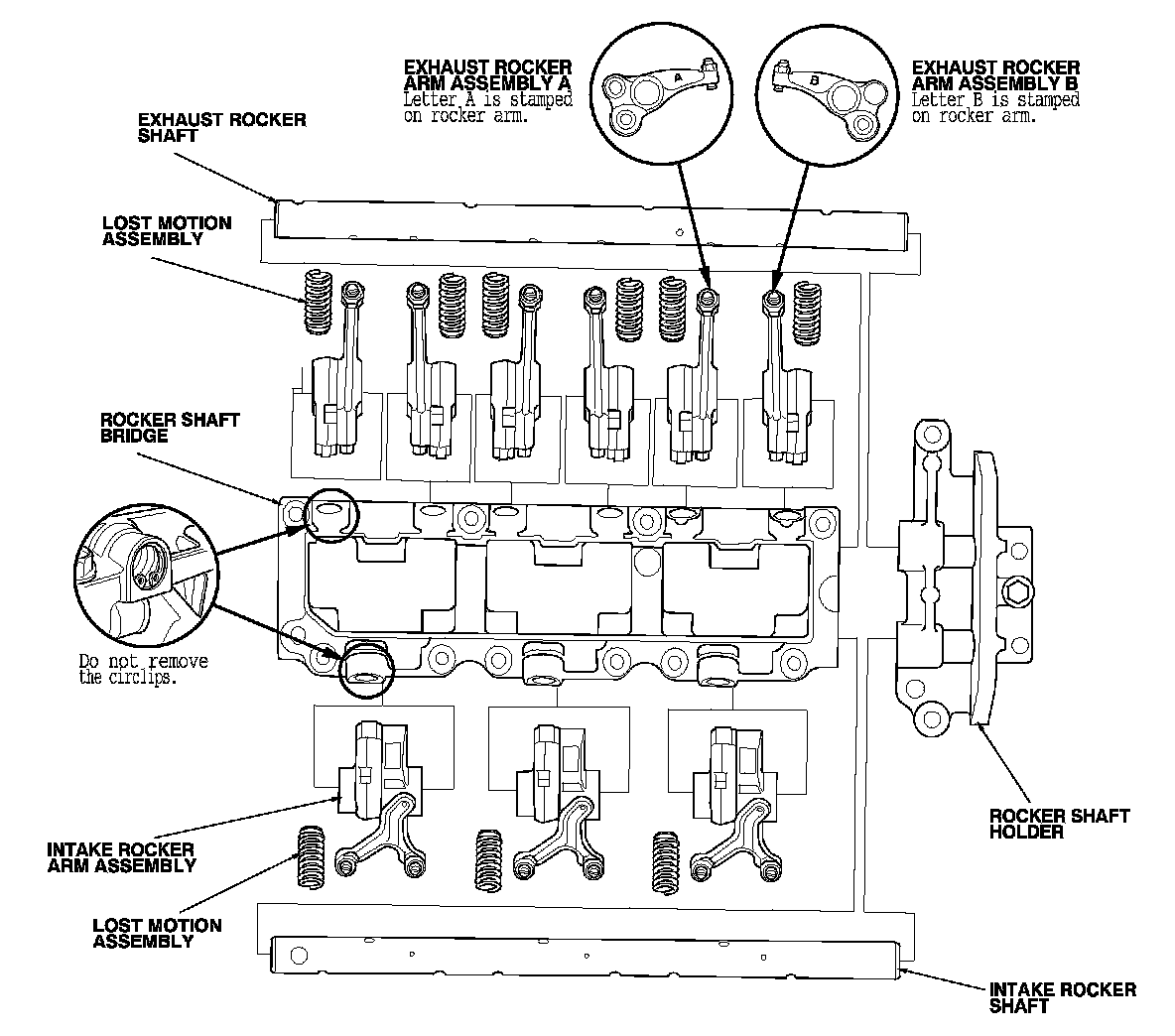 EXHAUST ROCKER ARM ASSEMBLY A
Letter A is stamped on rocker arm.

A

B

EXHAUST ROCKER ARM ASSEMBLY B
Letter B is stamped on rocker arm.

EXHAUST ROCKER SHAFT

LOST MOTION ASSEMBLY

ROCKER SHAFT BRIDGE

Do not remove the circlips.

ROCKER SHAFT HOLDER

INTAKE ROCKER ARM ASSEMBLY

LOST MOTION ASSEMBLY

INTAKE ROCKER SHAFT