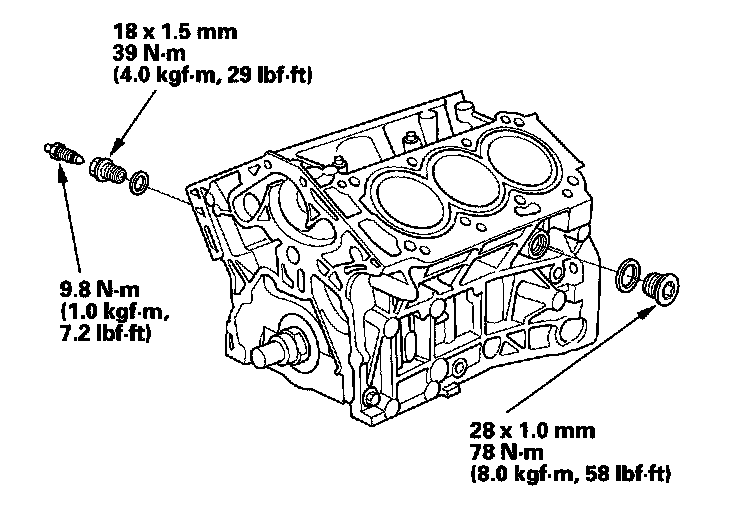 18 x 1.5 mm
39 N·m
(4.0 kgf·m, 29 lbf·ft)

9.8 N·m
(1.0 kgf·m,
7.2 lbf·ft)

28 x 1.0 mm
78 N·m
(8.0 kgf·m, 58 lbf·ft)