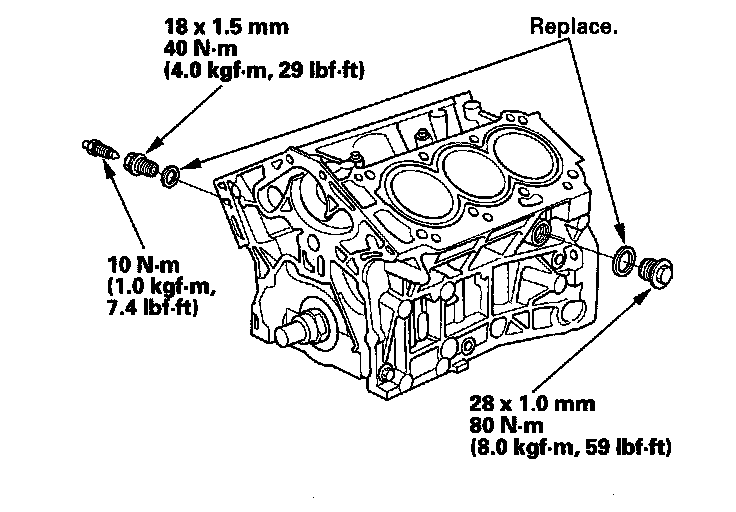 18 x 1.5 mm
40 N·m
(4.0 kgf·m, 29 lbf·ft)

Replace.

10 N·m
(1.0 kgf·m,
7.4 lbf·ft)

28 x 1.0 mm
80 N·m
(8.0 kgf·m, 59 lbf·ft)