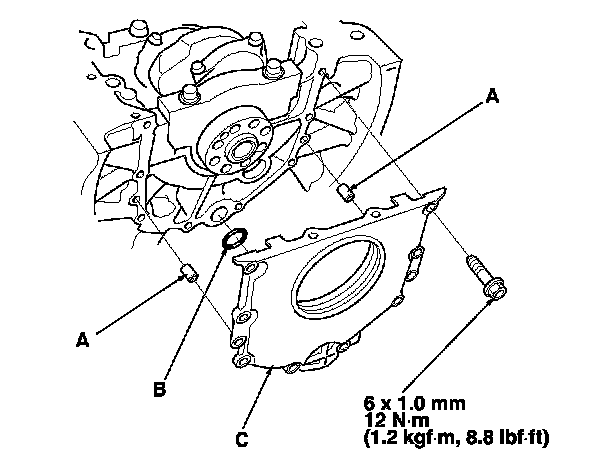 A

A

B

C

6 x 1.0 mm
12 N·m
(1.2 kgf·m, 8.8 lbf·ft)