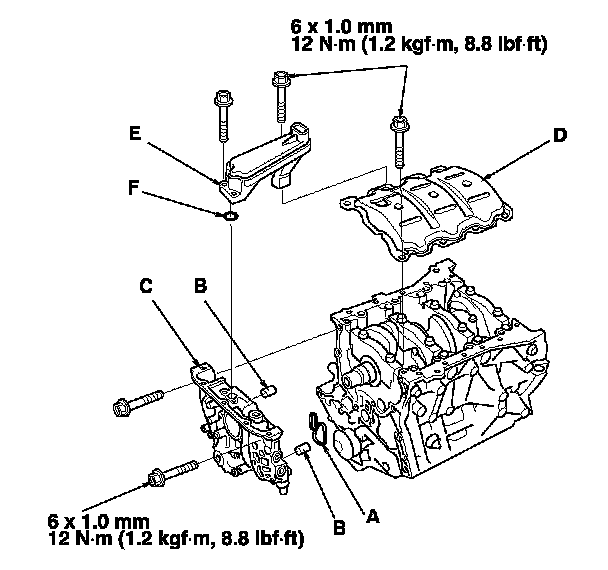 6 x 1.0 mm
12 N·m (1.2 kgf·m, 8.8 lbf·ft)

E

D

F

C

B

B

A

6 x 1.0 mm
12 N·m (1.2 kgf·m, 8.8 lbf·ft)