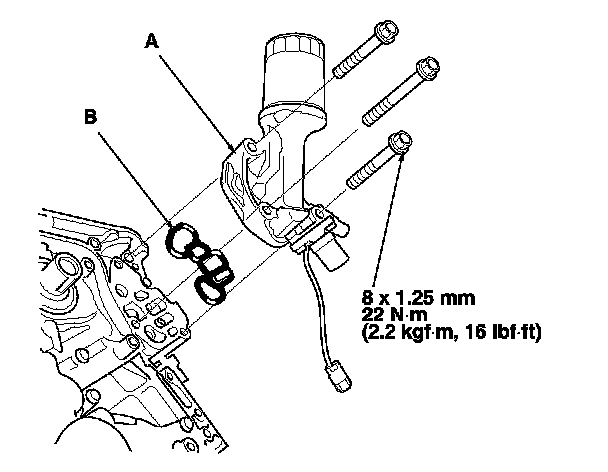 A

B

8 x 1.25 mm
22 N·m
(2.2 kgf·m, 16 lbf·ft)